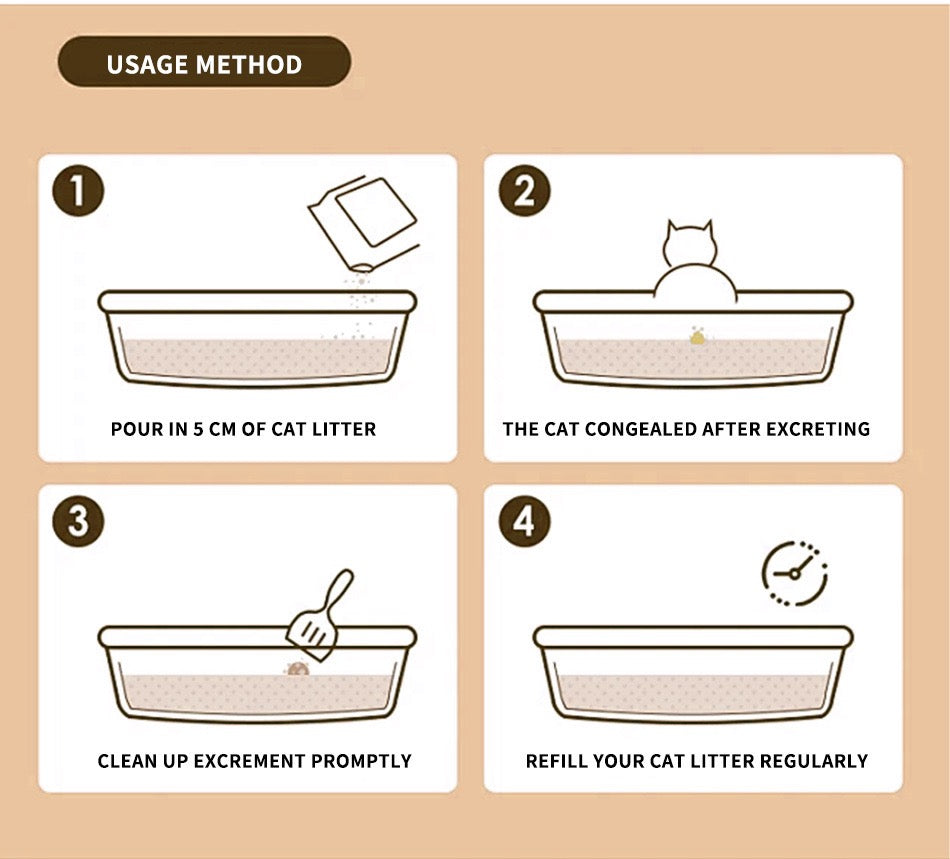 USAGE METHOD

1

POUR IN 5 CM OF CAT LITTER

2

THE CAT CONGEALED AFTER EXCRETING

3

CLEAN UP EXCREMENT PROMPTLY

4

REFILL YOUR CAT LITTER REGULARLY